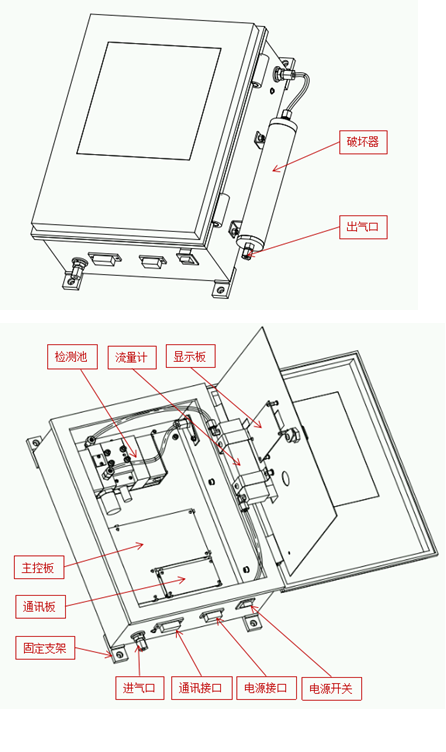 破坏器

出气口

检测池

流量计

显示板

主控板

通讯板

固定支架

进气口

通讯接口

电源接口

电源开关